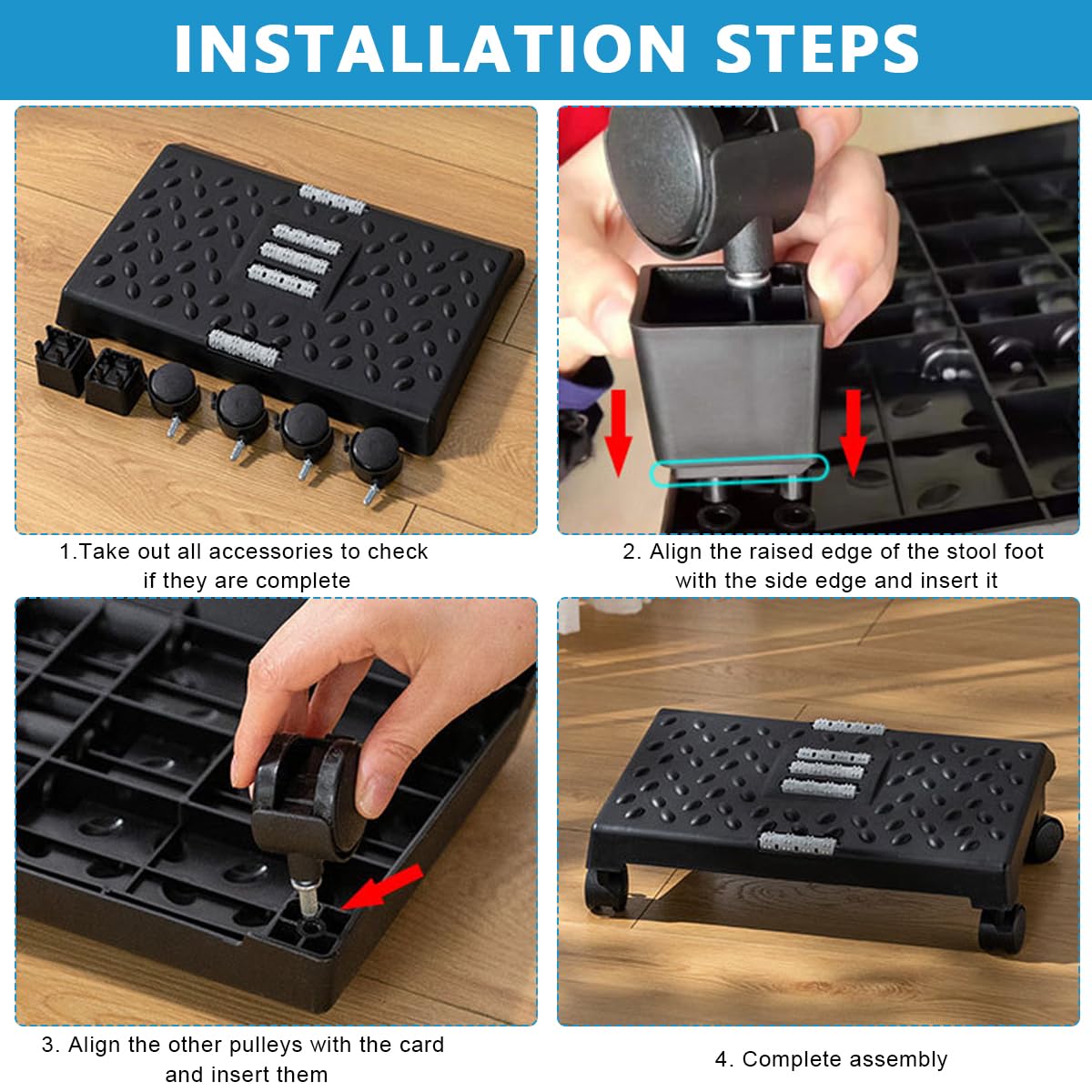 INSTALLATION STEPS

1.Take out all accessories to check if they are complete

2. Align the raised edge of the stool foot with the side edge and insert it

3. Align the other pulleys with the card and insert them

4. Complete assembly